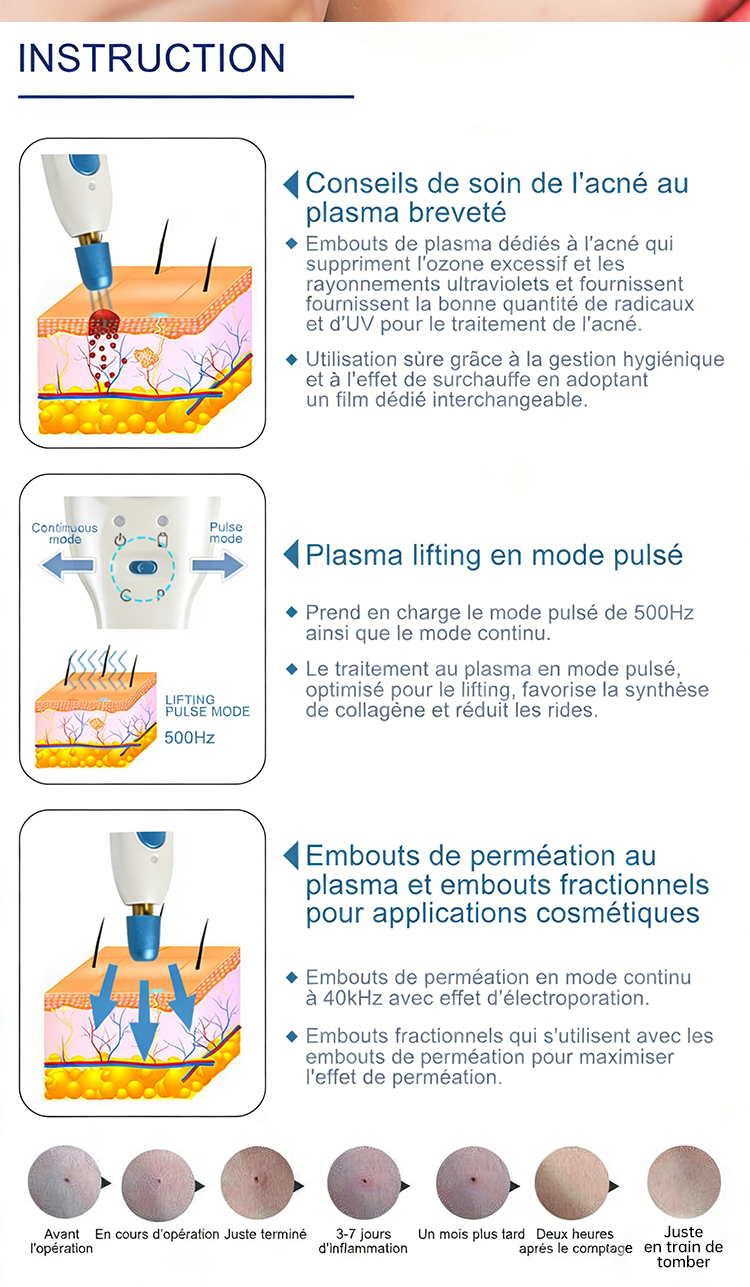 INSTRUCTION

Conseils de soin de l'acné au plasma breveté

Embouts de plasma dédiés à l'acné qui suppriment l'ozone excessif et les rayonnements ultraviolets et fournissent fournissent la bonne quantité de radicaux et d'UV pour le traitement de l'acné.

Utilisation sûre grâce à la gestion hygiénique et à l'effet de surchauffe en adoptant un film dédié interchangeable.

Continuous mode

Pulse mode

LIFTING PULSE MODE

500Hz

Plasma lifting en mode pulsé

Prend en charge le mode pulsé de 500Hz ainsi que le mode continu.

Le traitement au plasma en mode pulsé, optimisé pour le lifting, favorise la synthèse de collagène et réduit les rides.

Embouts de perméation au plasma et embouts fractionnels pour applications cosmétiques

Embouts de perméation en mode continu à 40kHz avec effet d'électroporation.

Embouts fractionnels qui s'utilisent avec les embouts de perméation pour maximiser l'effet de perméation.

Avant l'opération

En cours d'opération

Juste terminé

3-7 jours d'Inflammation

Un mois plus tard

Deux heures après le comptage

Juste en train de tomber